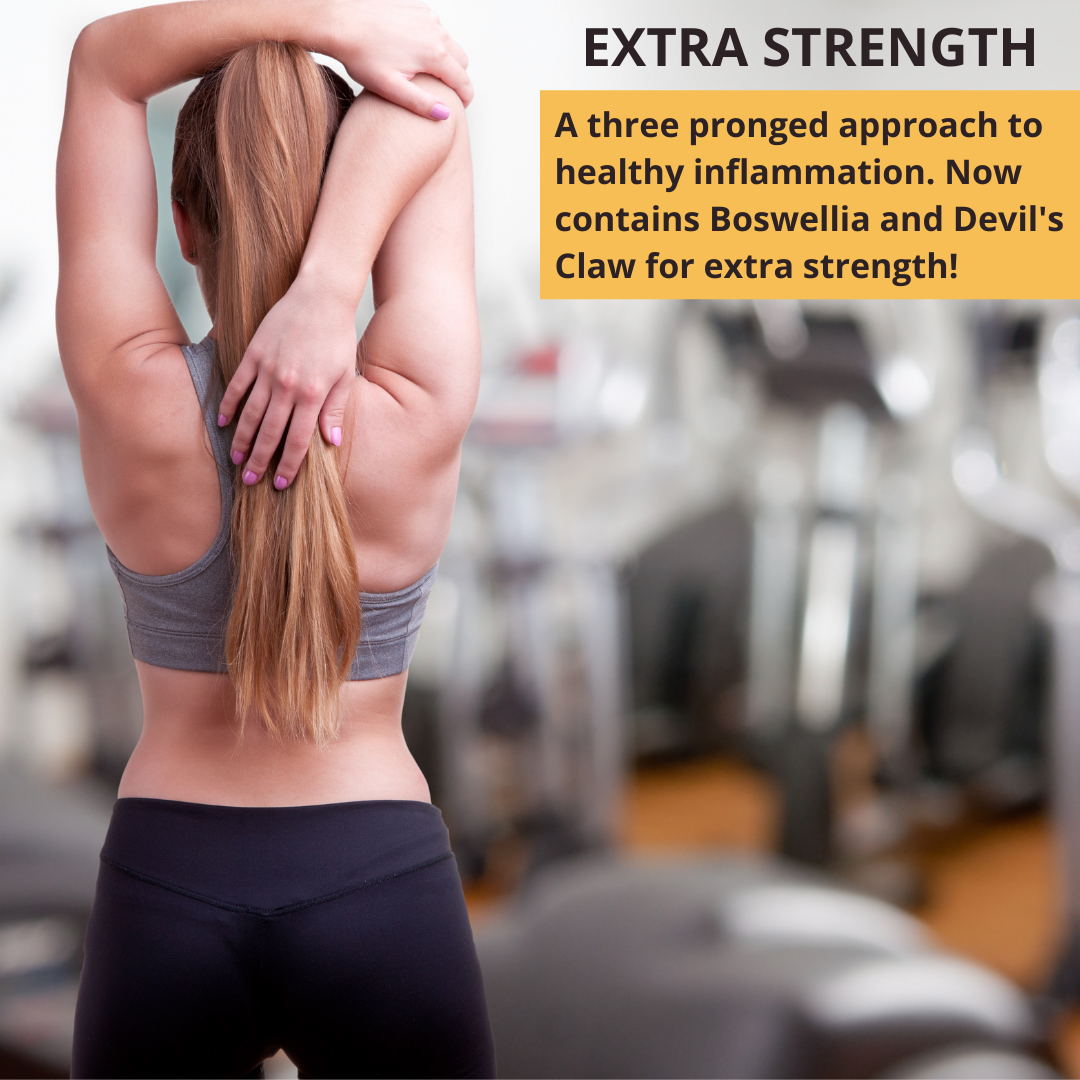 EXTRA STRENGTH

A three pronged approach to healthy inflammation. Now contains Boswellia and Devil's Claw for extra strength!