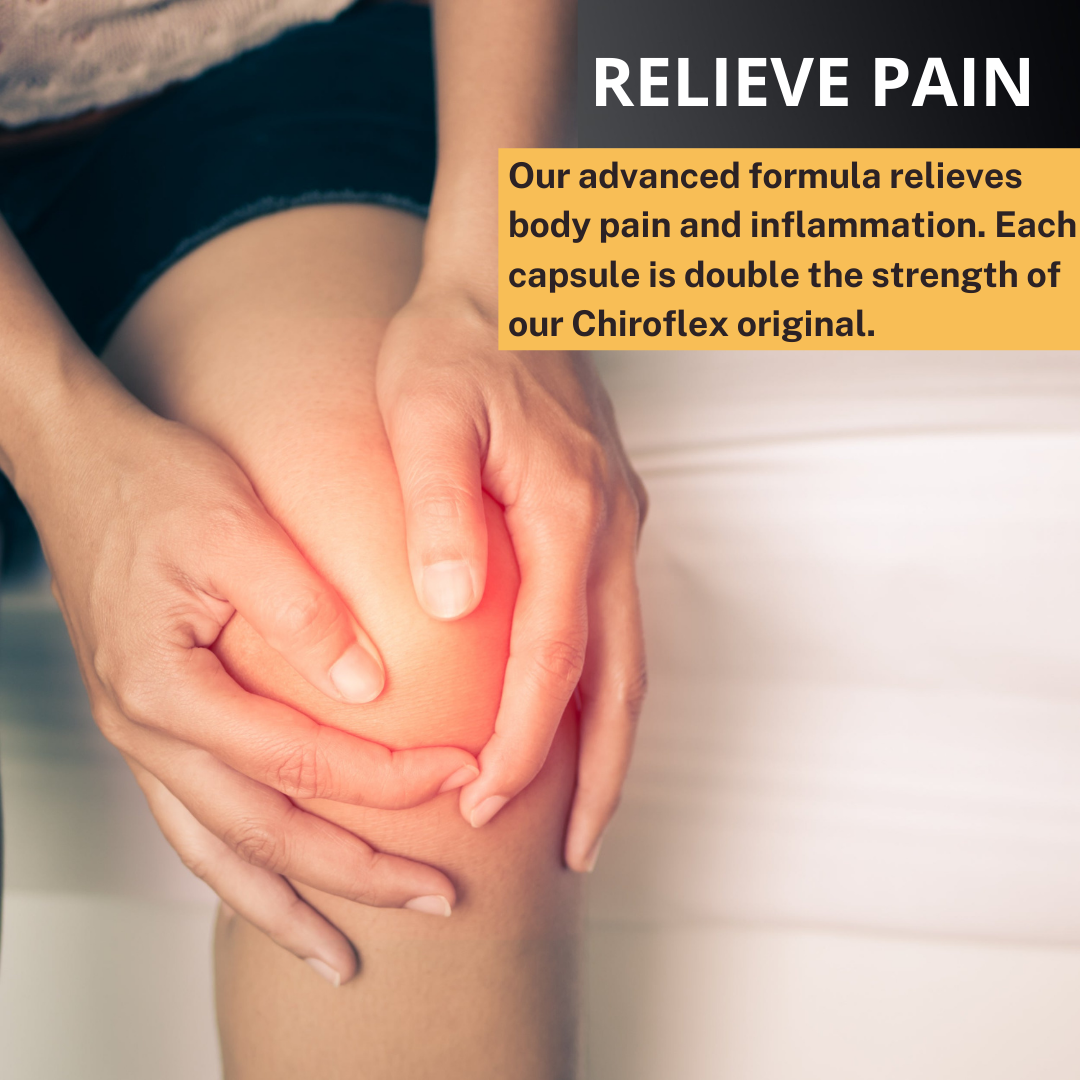 RELIEVE PAIN

Our advanced formula relieves body pain and inflammation. Each capsule is double the strength of our Chiroflex original.