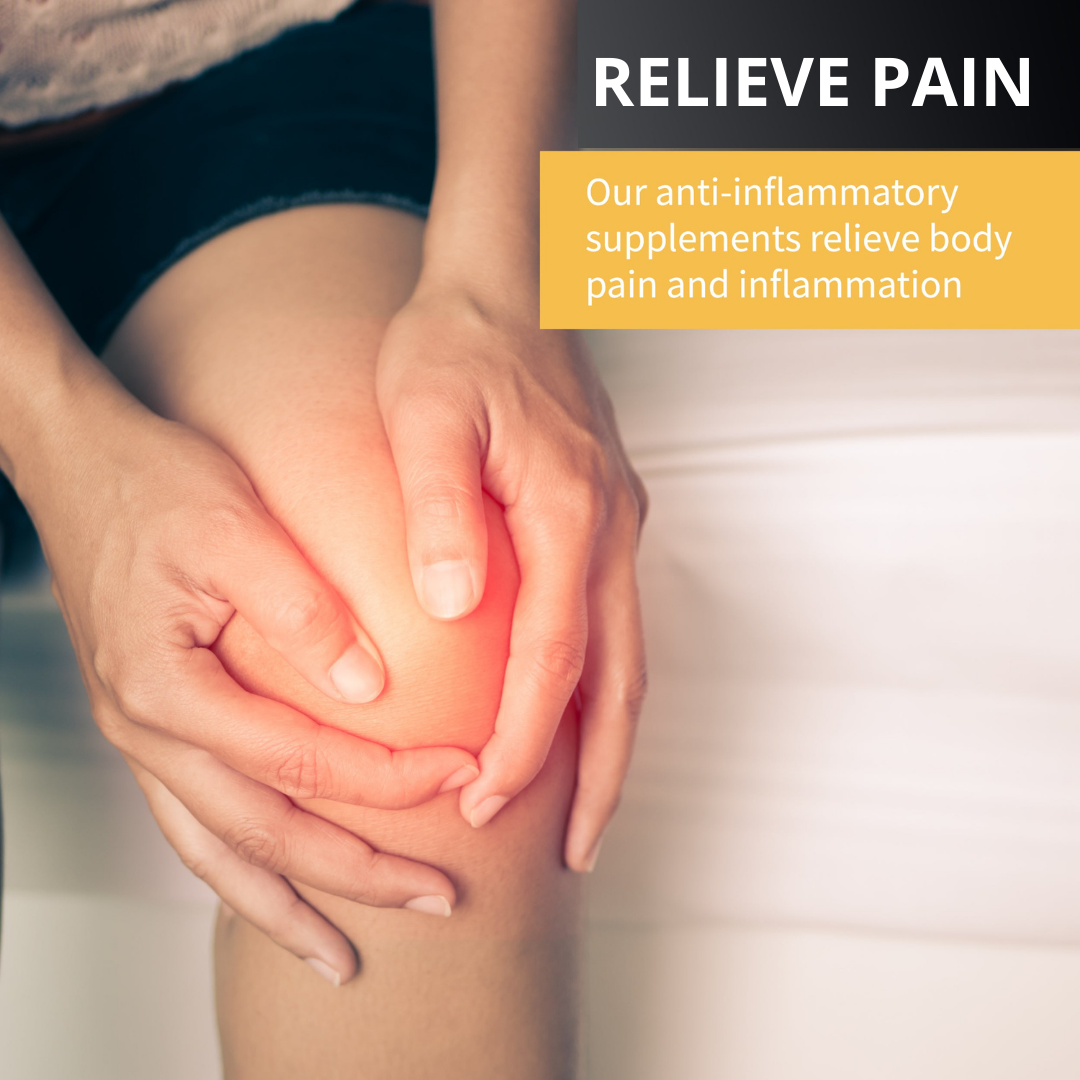 RELIEVE PAIN

Our anti-inflammatory supplements relieve body pain and inflammation